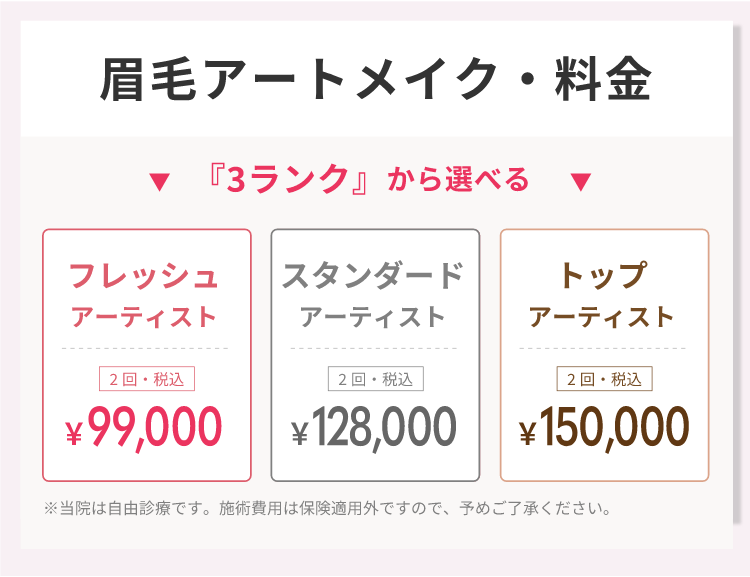 眉毛アートメイク・料金

▼ 『3ランク』から選べる ▼

フレッシュ
アーティスト

2回・税込

¥99,000

スタンダード
アーティスト

2回・税込

¥128,000

トップ
アーティスト

2回・税込

¥150,000

※当院は自由診療です。施術費用は保険適用外ですので、予めご了承ください。